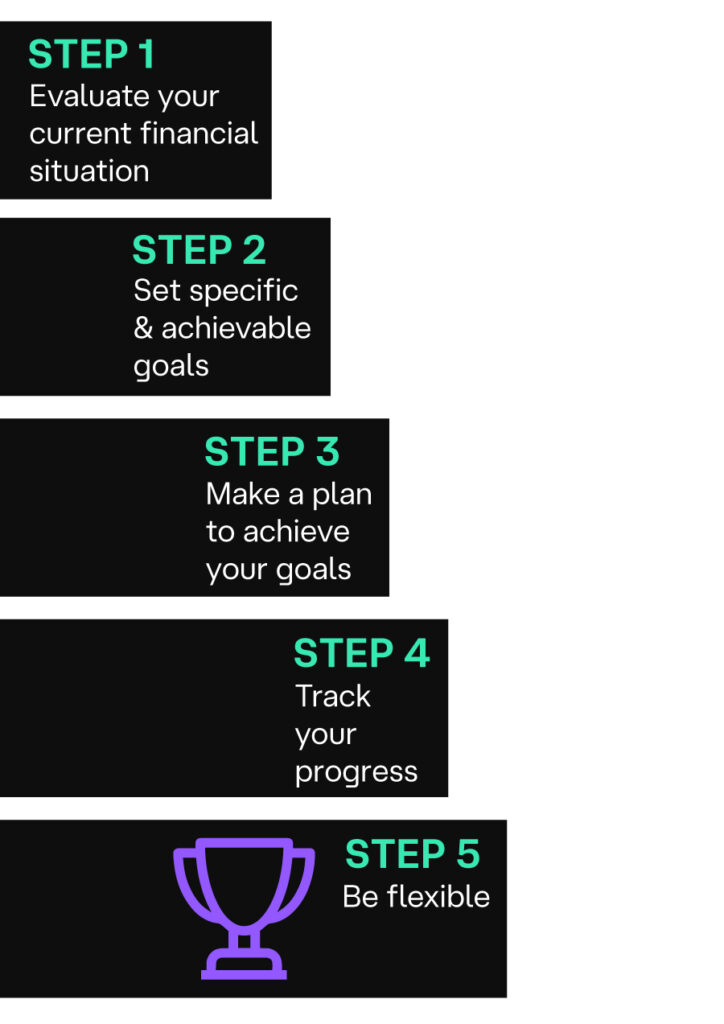 STEP 1
Evaluate your current financial situation

STEP 2
Set specific & achievable goals

STEP 3
Make a plan to achieve your goals

STEP 4
Track your progress

STEP 5
Be flexible