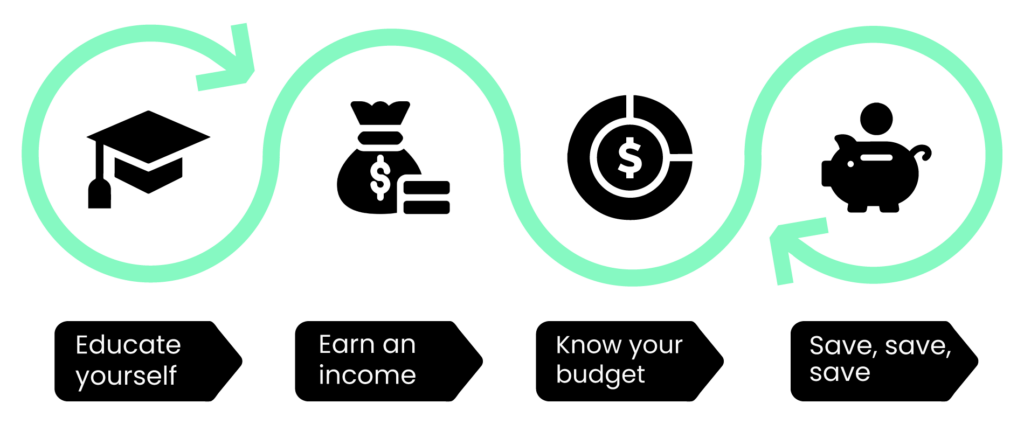 $

$

Educate yourself

Earn an income

Know your budget

Save, save, save