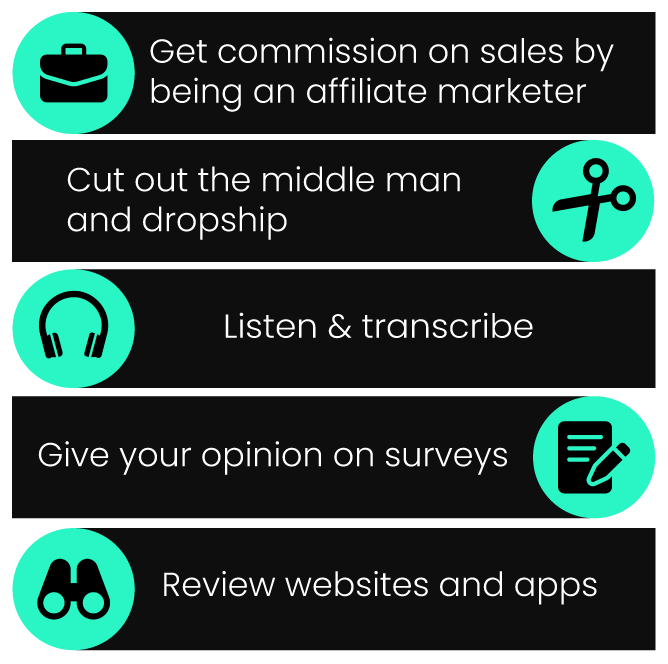 Get commission on sales by being an affiliate marketer

Cut out the middle man and dropship

Listen & transcribe

Give your opinion on surveys

Review websites and apps