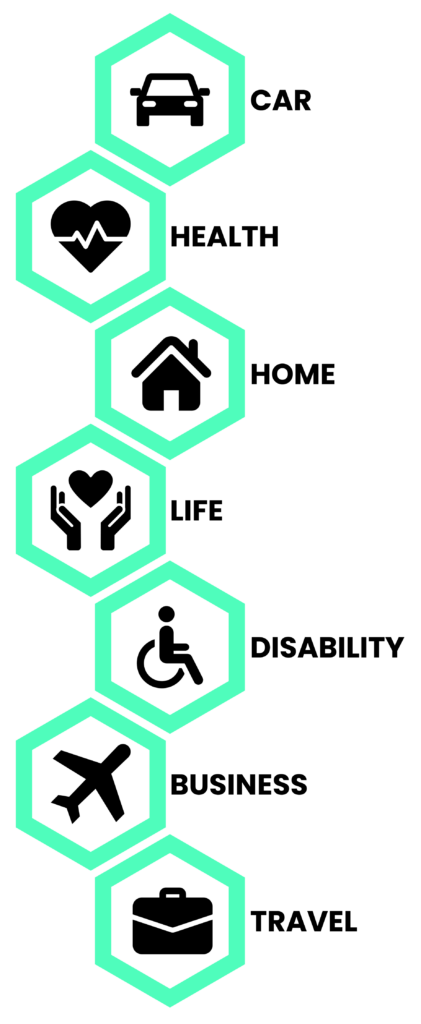 CAR

HEALTH

HOME

LIFE

DISABILITY

BUSINESS

TRAVEL